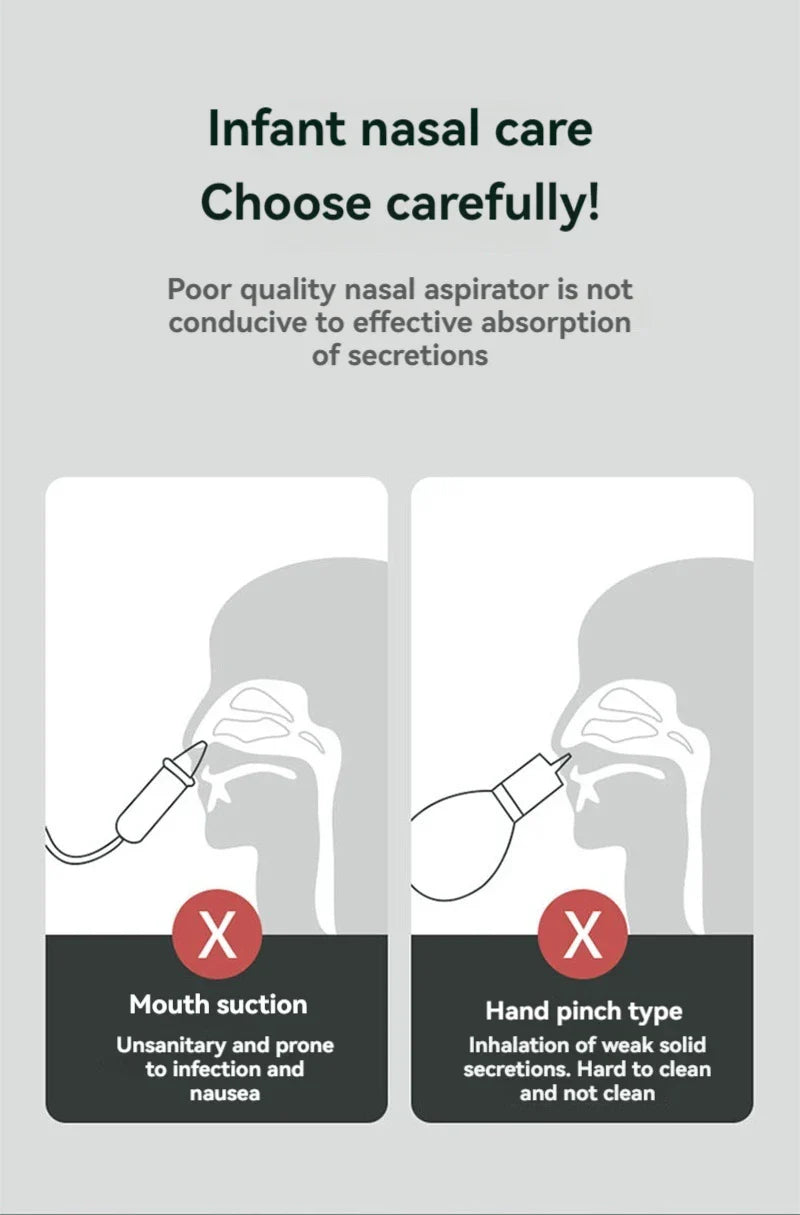 Infant nasal care
Choose carefully!

Poor quality nasal aspirator is not conducive to effective absorption of secretions

X

Mouth suction

Unsanitary and prone to infection and nausea

X

Hand pinch type

Inhalation of weak solid secretions. Hard to clean and not clean